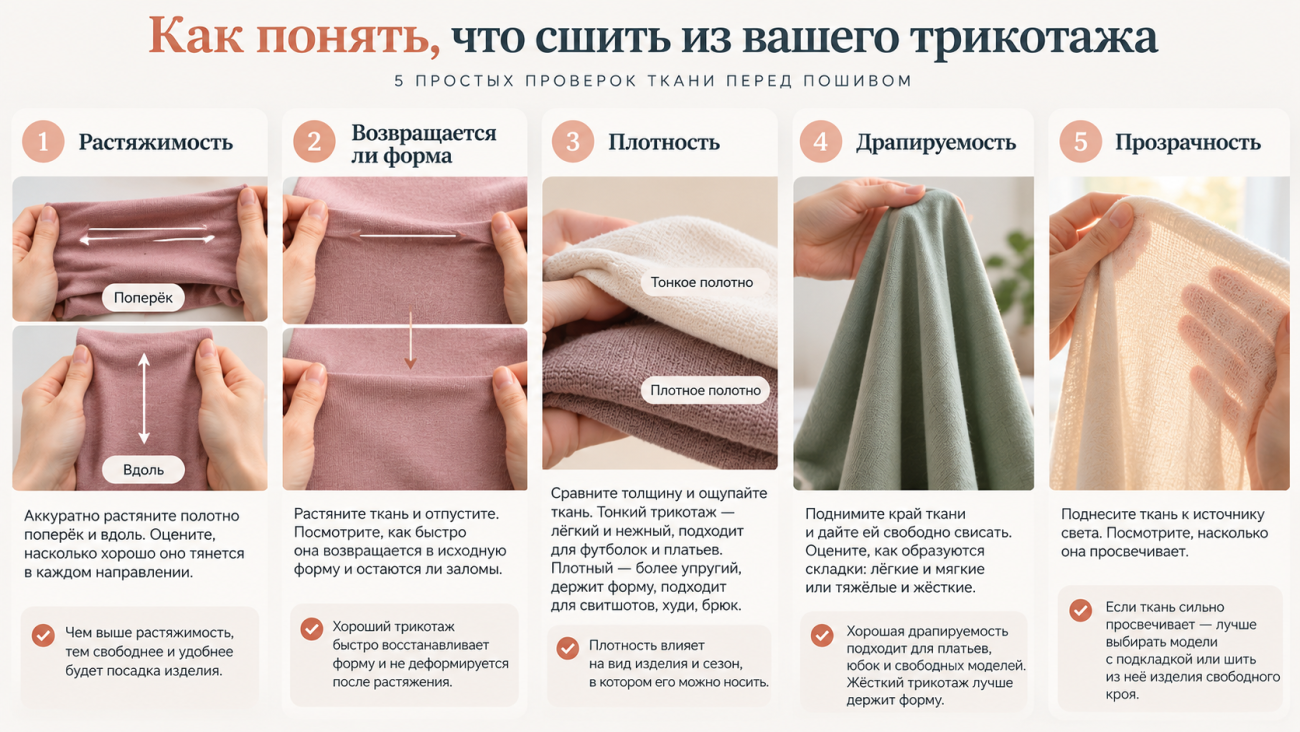 Как понять, что сшить из вашего трикотажа

5 ПРОСТЫХ ПРОВЕРОК ТКАНИ ПЕРЕД ПОШИВОМ

1 Растяжимость

Поперёк

Вдоль

Аккуратно растяните полотно поперёк и вдоль. Оцените, насколько хорошо оно тянется в каждом направлении.

Чем выше растяжимость, тем свободнее и удобнее будет посадка изделия.

2 Возвращается ли форма

Растяните ткань и отпустите. Посмотрите, как быстро она возвращается в исходную форму и остаются ли заломы.

Хороший трикотаж быстро восстанавливает форму и не деформируется после растяжения.

3 Плотность

Тонкое полотно

Плотное полотно

Сравните толщину и ощупайте ткань. Тонкий трикотаж — лёгкий и нежный, подходит для футболок и платьев. Плотный — более упругий, держит форму, подходит для свитшотов, худи, брюк.

Плотность влияет на вид изделия и сезон, в котором его можно носить.

4 Драпируемость

Поднимите край ткани и дайте ей свободно свисать. Оцените, как образуются складки: лёгкие и мягкие или тяжёлые и жёсткие.

Хорошая драпируемость подходит для платьев, юбок и свободных моделей. Жёсткий трикотаж лучше держит форму.

5 Прозрачность

Поднесите ткань к источнику света. Посмотрите, насколько она просвечивает.

Если ткань сильно просвечивает — лучше выбирать модели с подкладкой или шить из неё изделия свободного кроя.